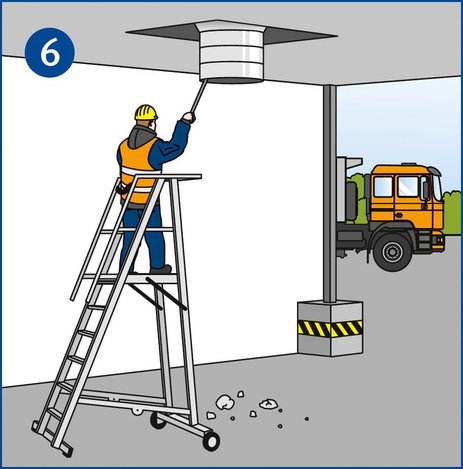 6